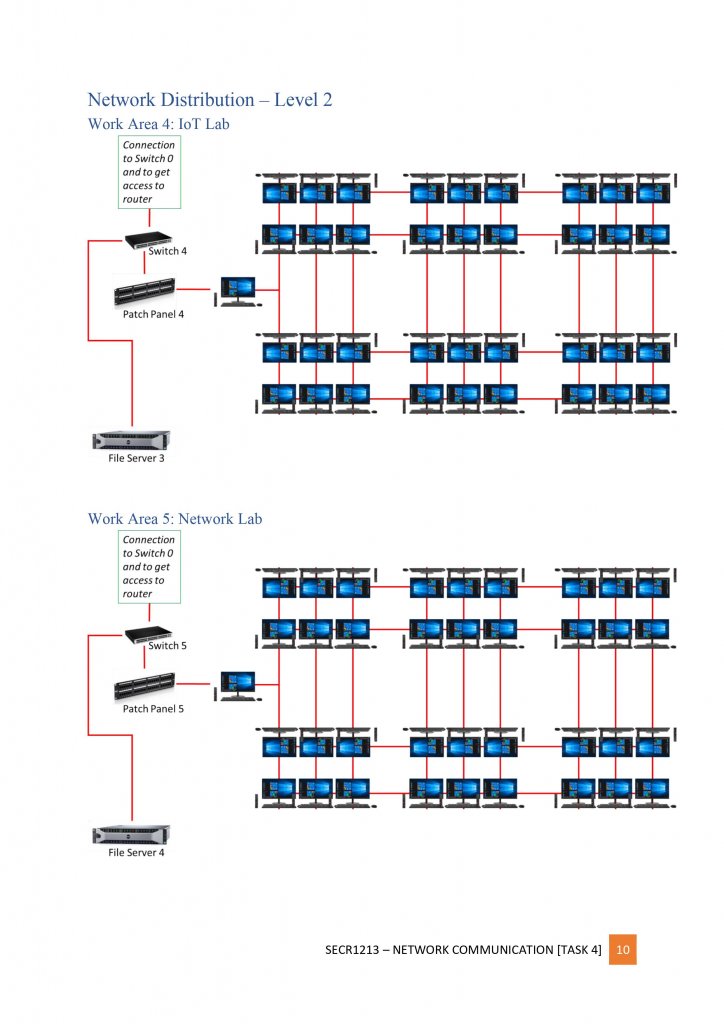 Network Distribution – Level 2

Work Area 4: IoT Lab

Connection to Switch 0 and to get access to router

Switch 4

Patch Panel 4

File Server 3

Work Area 5: Network Lab

Connection to Switch 0 and to get access to router

Switch 5

Patch Panel 5

File Server 4

SECR1213 – NETWORK COMMUNICATION [TASK 4] 10