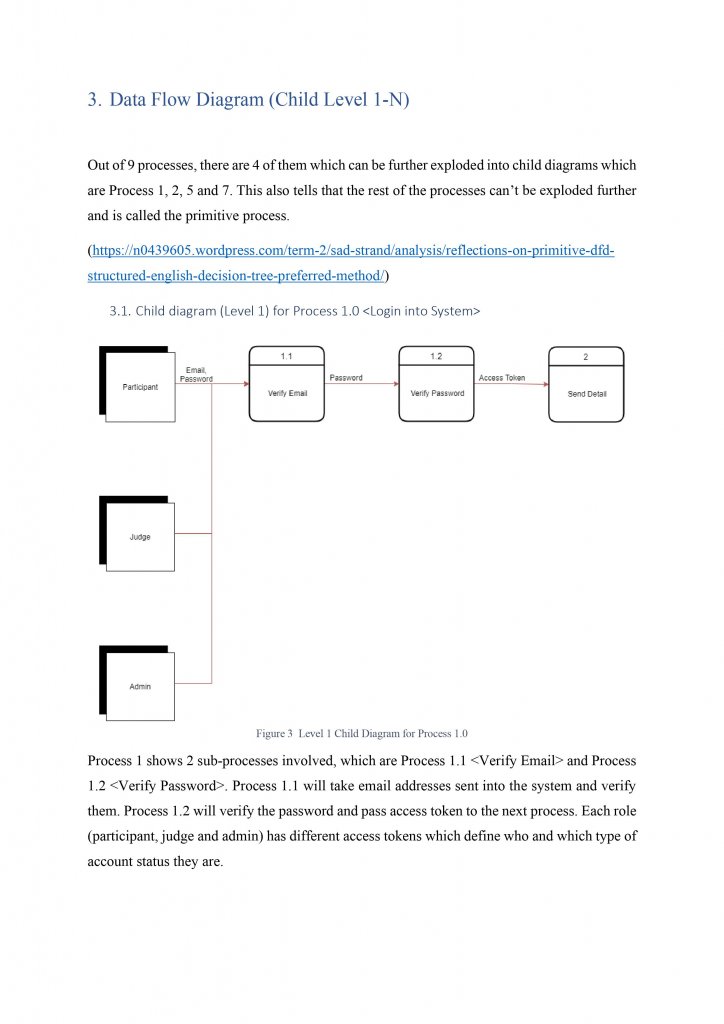 3. Data Flow Diagram (Child Level 1-N)

Out of 9 processes, there are 4 of them which can be further exploded into child diagrams which are Process 1, 2, 5 and 7. This also tells that the rest of the processes can't be exploded further and is called the primitive process.

(https://n0439605.wordpress.com/term-2/sad-strand/analysis/reflections-on-primitive-dfd-structured-english-decision-tree-preferred-method/)

3.1. Child diagram (Level 1) for Process 1.0 <Login into System>

Participant

Email, Password

1.1

Verify Email

Password

1.2

Verify Password

Access Token

2

Send Detail

Judge

Admin

Figure 3 Level 1 Child Diagram for Process 1.0

Process 1 shows 2 sub-processes involved, which are Process 1.1 <Verify Email> and Process 1.2 <Verify Password>. Process 1.1 will take email addresses sent into the system and verify them. Process 1.2 will verify the password and pass access token to the next process. Each role (participant, judge and admin) has different access tokens which define who and which type of account status they are.