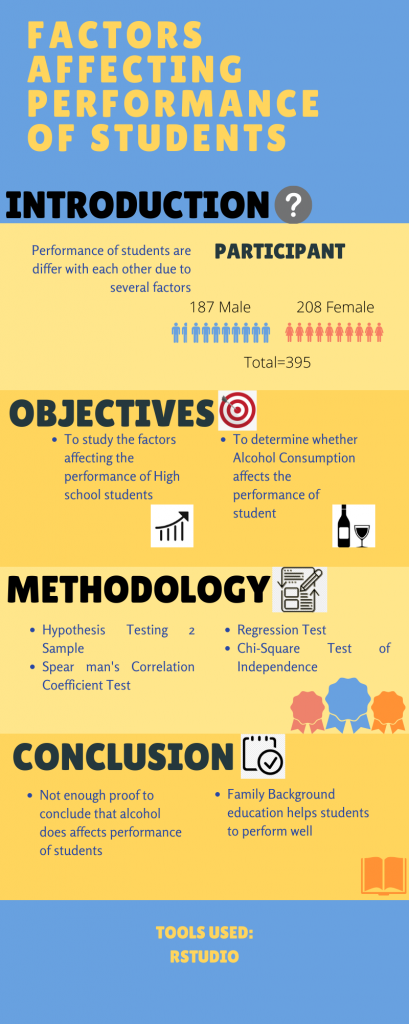 FACTORS AFFECTING PERFORMANCE OF STUDENTS

INTRODUCTION

Performance of students are differ with each other due to several factors

PARTICIPANT

187 Male

208 Female

Total=395

OBJECTIVES

- To study the factors affecting the performance of High school students
- To determine whether Alcohol Consumption affects the performance of student

METHODOLOGY

- Hypothesis Testing 2 Sample
- Spear man's Correlation Coefficient Test
- Regression Test
- Chi-Square Test of Independence

CONCLUSION

- Not enough proof to conclude that alcohol does affects performance of students
- Family Background education helps students to perform well

TOOLS USED:
RSTUDIO