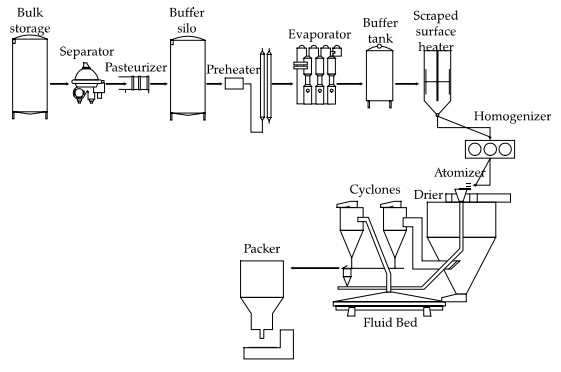 Bulk storage

Separator

Pasteurizer

Buffer silo

Preheater

Evaporator

Buffer tank

Scraped surface heater

Homogenizer

Atomizer

Drier

Cyclones

Packer

Fluid Bed